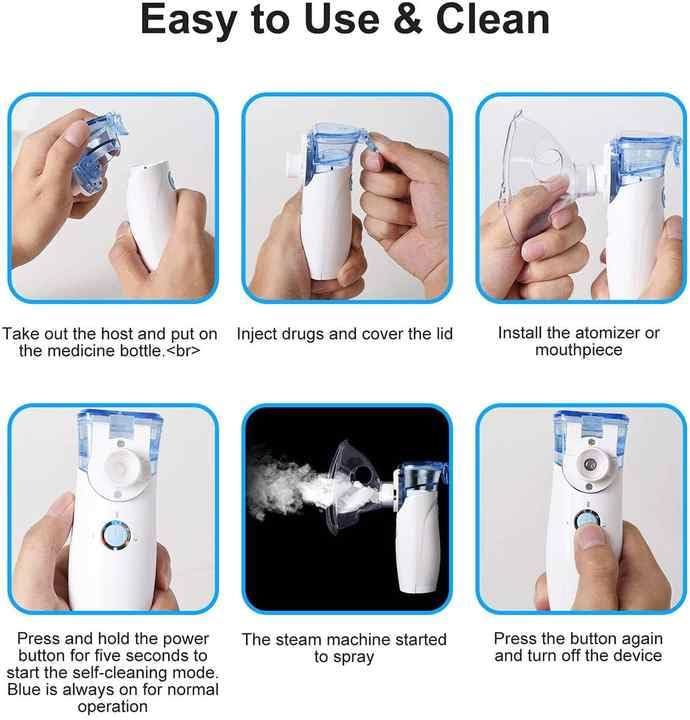 Easy to Use & Clean

Take out the host and put on the medicine bottle.<br>

Inject drugs and cover the lid

Install the atomizer or mouthpiece

Press and hold the power button for five seconds to start the self-cleaning mode. Blue is always on for normal operation

The steam machine started to spray

Press the button again and turn off the device